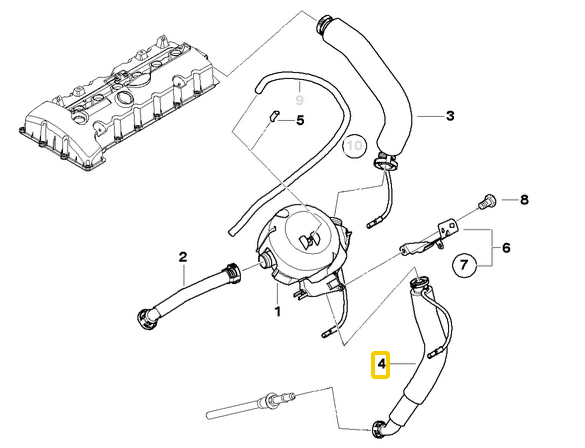 9
5
3
10
8
6
7
2
1
4